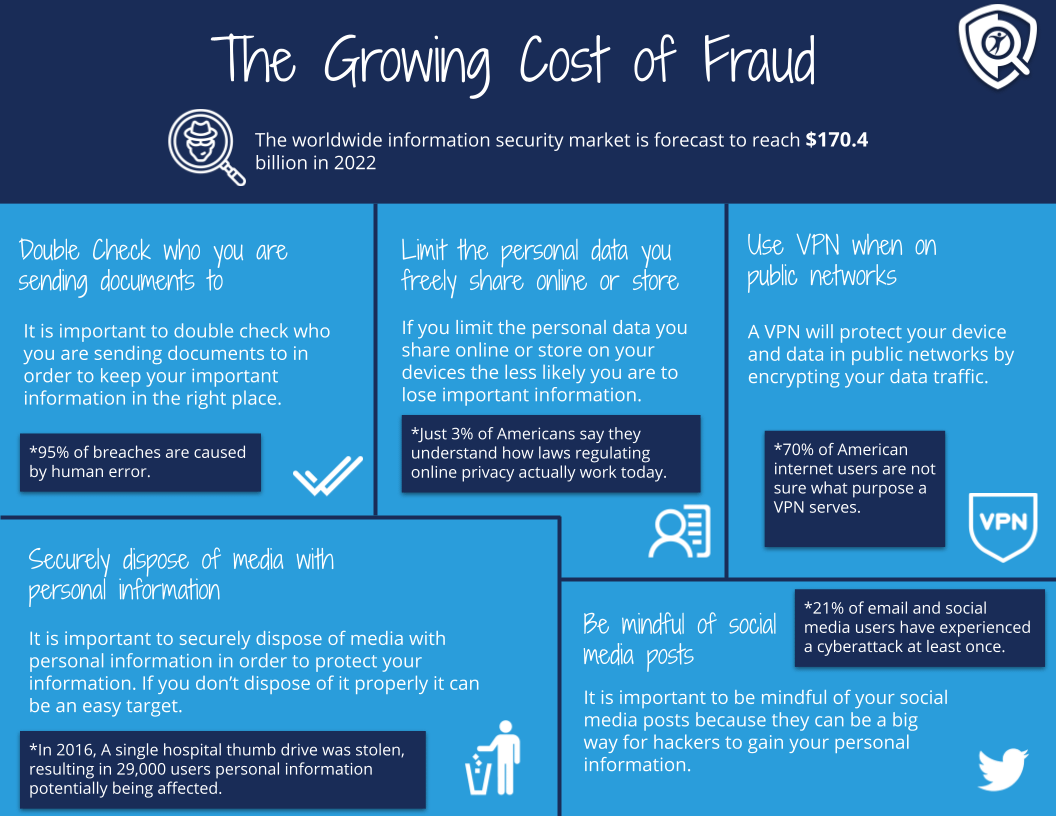 The Growing Cost of Fraud

The worldwide information security market is forecast to reach **$170.4** billion in 2022

Double Check who you are sending documents to

It is important to double check who you are sending documents to in order to keep your important information in the right place.

*95% of breaches are caused by human error.

Limit the personal data you freely share online or store

If you limit the personal data you share online or store on your devices the less likely you are to lose important information.

*Just 3% of Americans say they understand how laws regulating online privacy actually work today.

Use VPN when on public networks

A VPN will protect your device and data in public networks by encrypting your data traffic.

*70% of American internet users are not sure what purpose a VPN serves.

VPN

Securely dispose of media with personal information

It is important to securely dispose of media with personal information in order to protect your information. If you don't dispose of it properly it can be an easy target.

*In 2016, A single hospital thumb drive was stolen, resulting in 29,000 users personal information potentially being affected.

Be mindful of social media posts

*21% of email and social media users have experienced a cyberattack at least once.

It is important to be mindful of your social media posts because they can be a big way for hackers to gain your personal information.